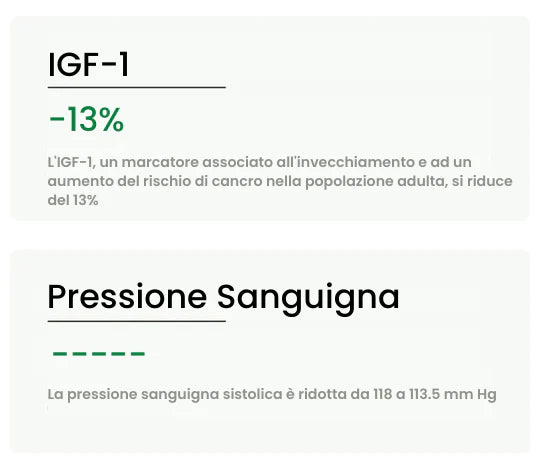 IGF-1

-13%

L'IGF-1, un marcatore associato all'invecchiamento e ad un aumento del rischio di cancro nella popolazione adulta, si riduce del 13%

Pressione Sanguigna

-----

La pressione sanguigna sistolica è ridotta da 118 a 113.5 mm Hg